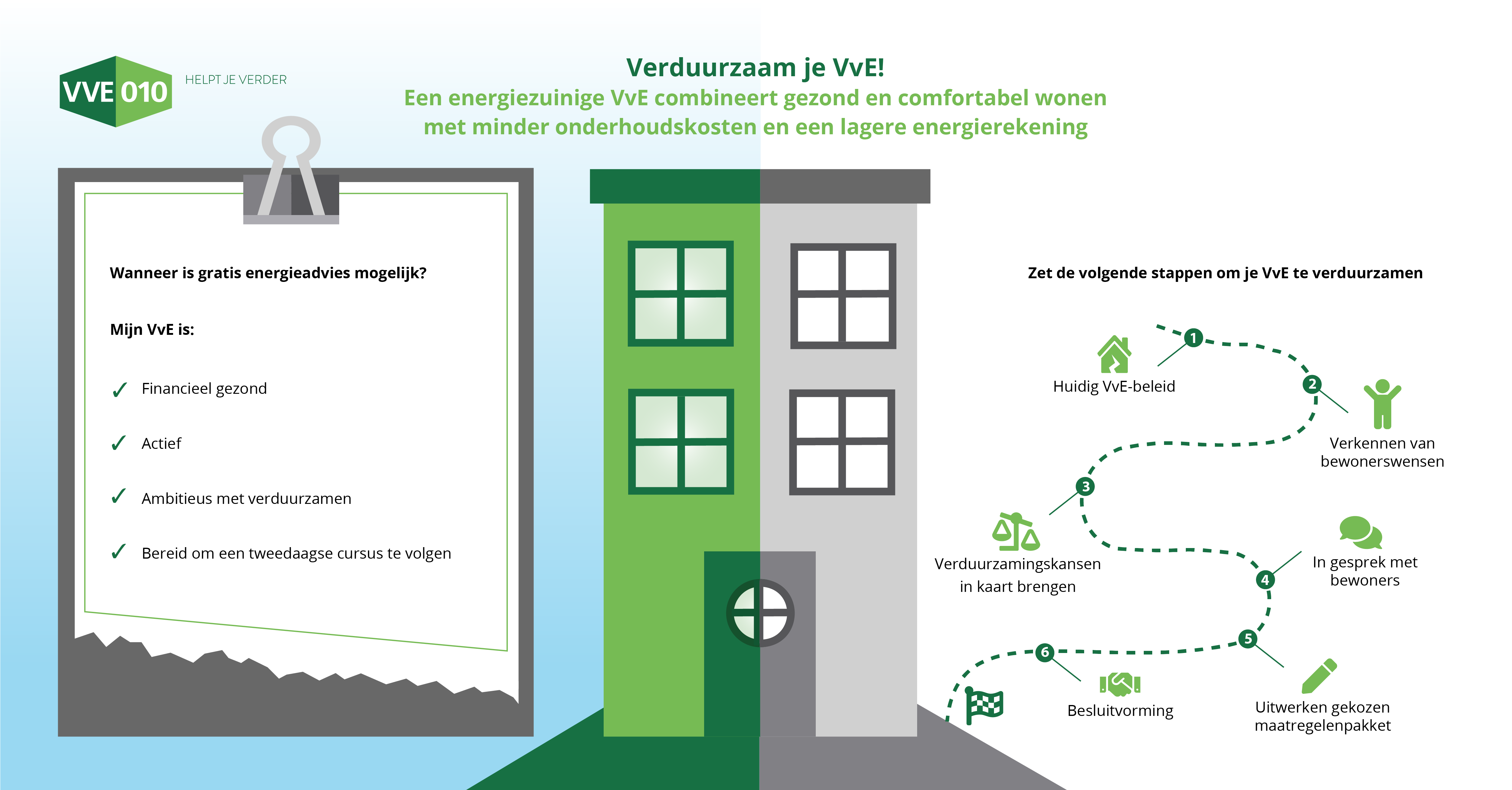 VVE 010 HELPT JE VERDER

Verduurzaam je VvE!
Een energiezuinige VvE combineert gezond en comfortabel wonen met minder onderhoudskosten en een lagere energierekening

Wanneer is gratis energieadvies mogelijk?

Mijn VvE is:

✓ Financieel gezond

✓ Actief

✓ Ambitieus met verduurzamen

✓ Bereid om een tweedaagse cursus te volgen

Zet de volgende stappen om je VvE te verduurzamen

1 Huidig VvE-beleid

2 Verkennen van bewonerswensen

3 Verduurzamingskansen in kaart brengen

4 In gesprek met bewoners

5 Uitwerken gekozen maatregelenpakket

6 Besluitvorming